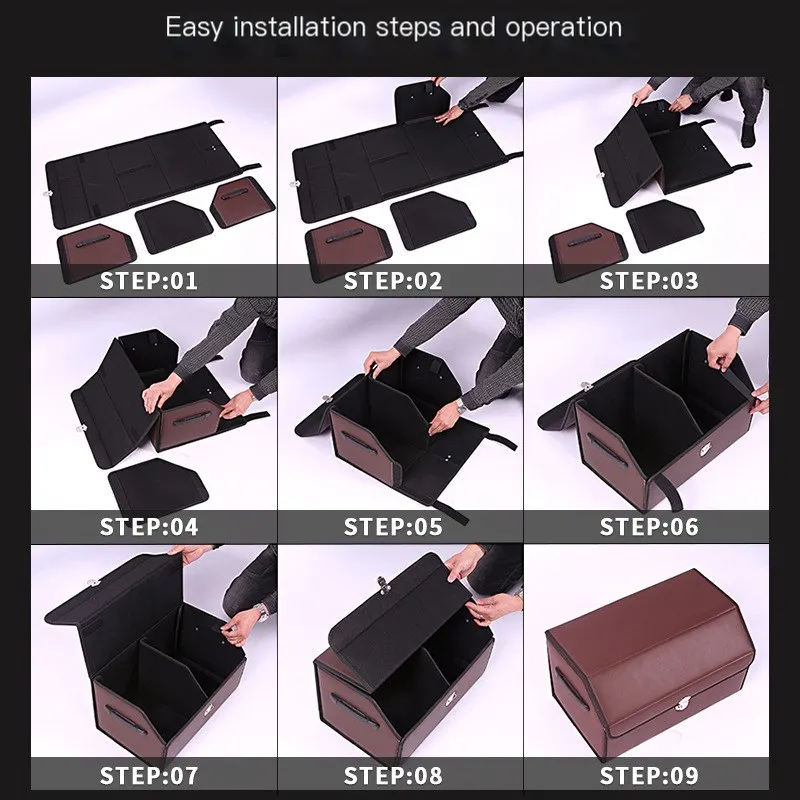 Easy installation steps and operation

STEP:01

STEP:02

STEP:03

STEP:04

STEP:05

STEP:06

STEP:07

STEP:08

STEP:09